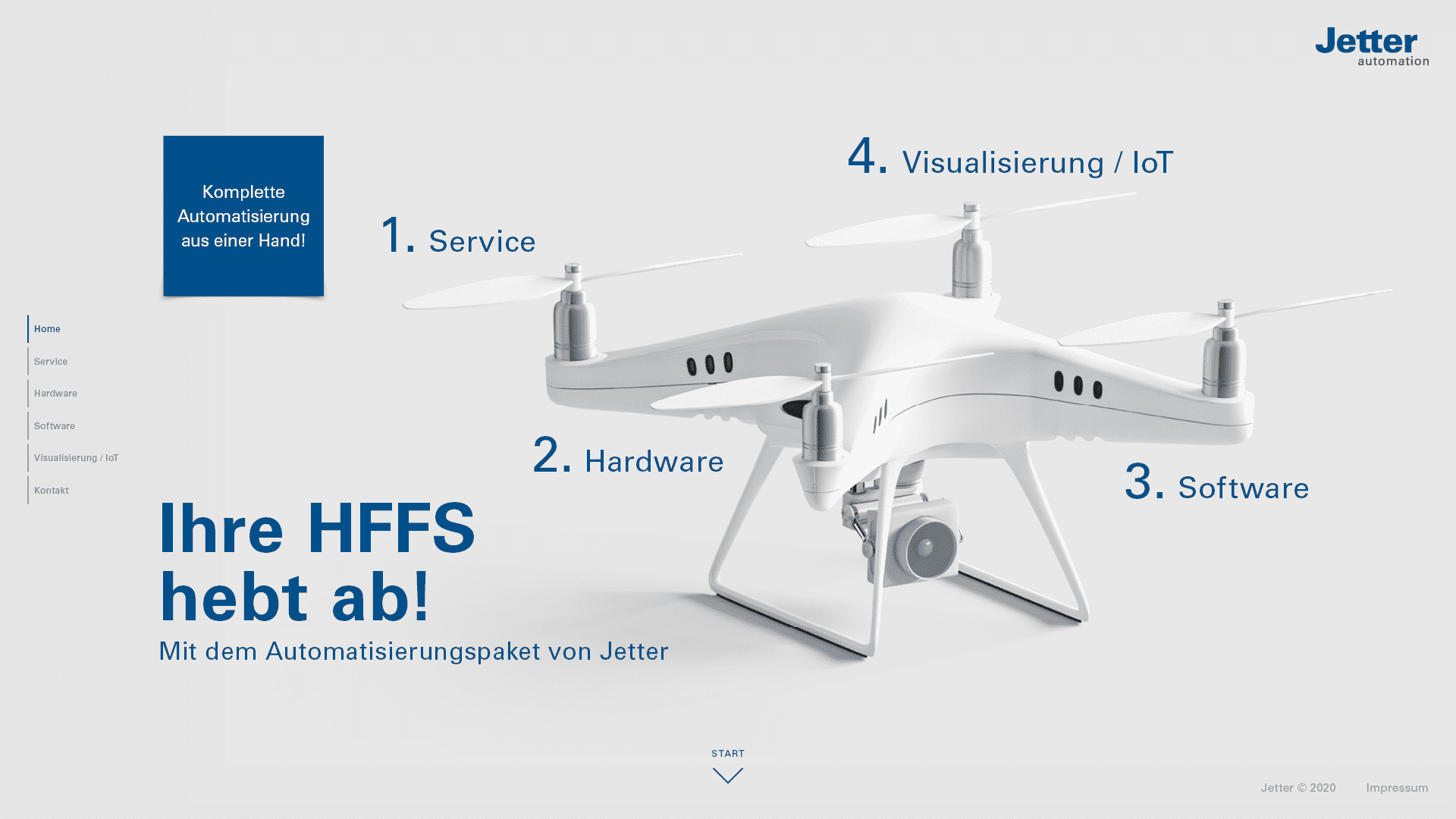 Jetter
automation

Komplette Automatisierung aus einer Hand!

4. Visualisierung / IoT

1. Service

Home

Service

Hardware

Software

Visualisierung / IoT

Kontakt

2. Hardware

3. Software

Ihre HFFS hebt ab!

Mit dem Automatisierungspaket von Jetter

START

Jetter © 2020

Impressum